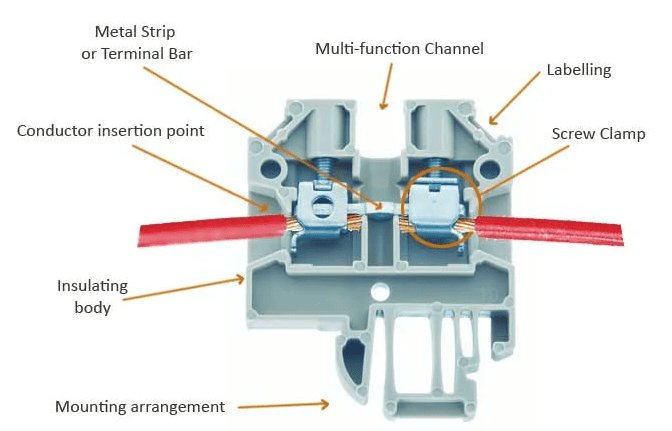 Metal Strip
or Terminal Bar

Multi-function Channel

Labelling

Conductor insertion point

Screw Clamp

Insulating
body

Mounting arrangement