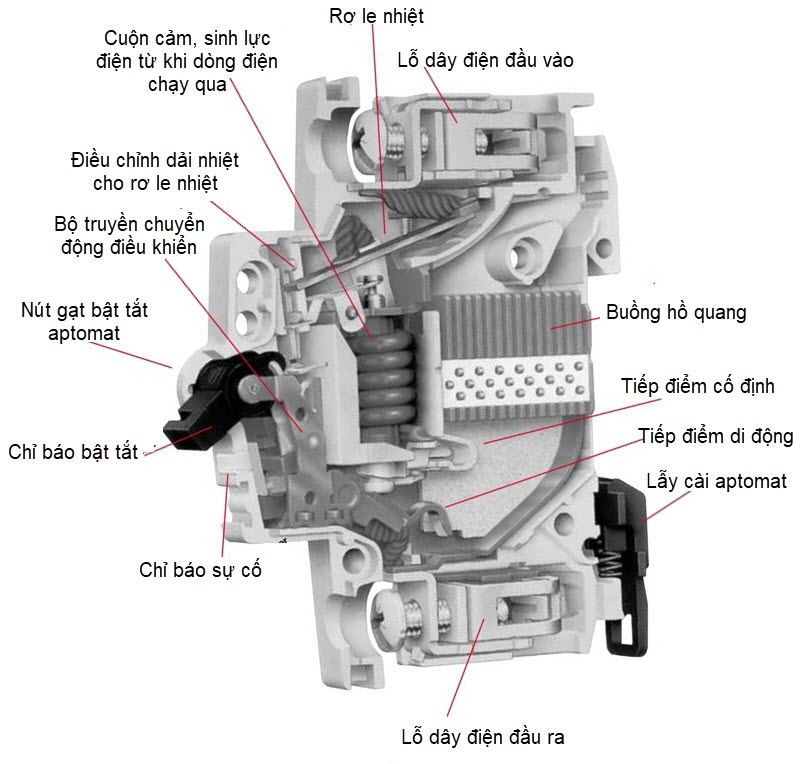 Rơ le nhiệt

Cuộn cảm, sinh lực điện từ khi dòng điện chạy qua

Lỗ dây điện đầu vào

Điều chỉnh dải nhiệt cho rơ le nhiệt

Bộ truyền chuyển động điều khiển

Nút gạt bật tắt aptomat

Buồng hồ quang

Tiếp điểm cố định

Tiếp điểm di động

Chỉ báo bật tắt

Lẫy cài aptomat

Chỉ báo sự cố

Lỗ dây điện đầu ra