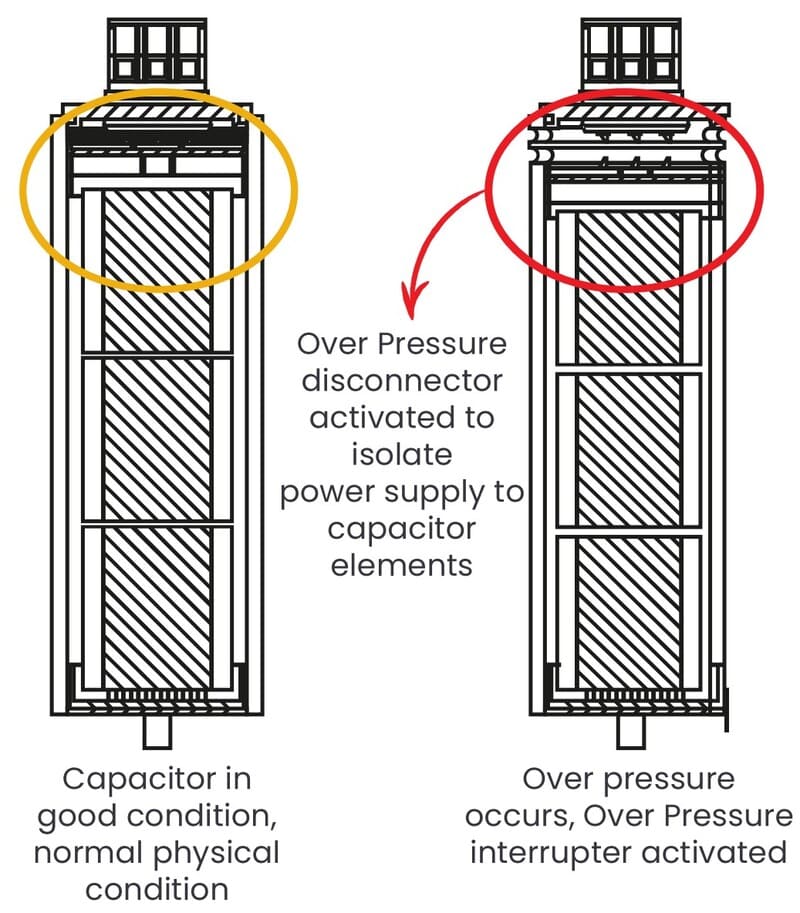 Over Pressure disconnector activated to isolate power supply to capacitor elements

Capacitor in good condition, normal physical condition

Over pressure occurs, Over Pressure interrupter activated