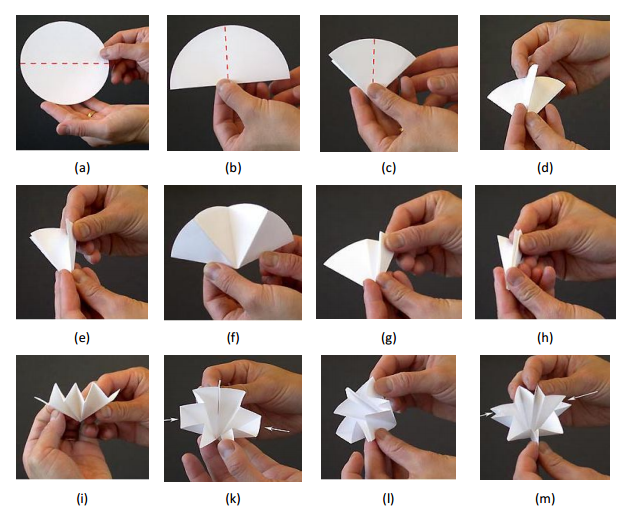 (a)
(b)
(c)
(d)

(e)
(f)
(g)
(h)

(i)
(k)
(l)
(m)