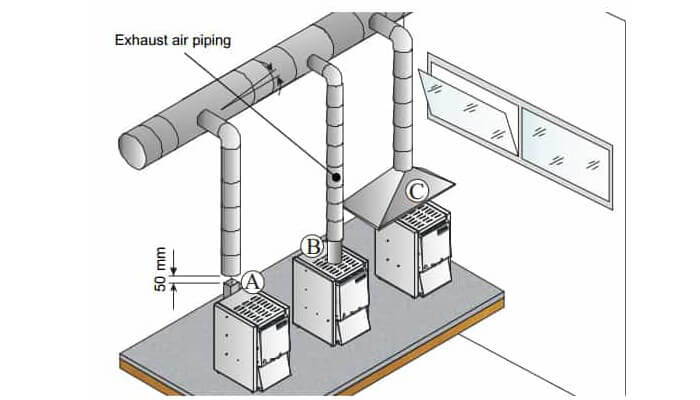 Exhaust air piping

50 mm

A

B

C