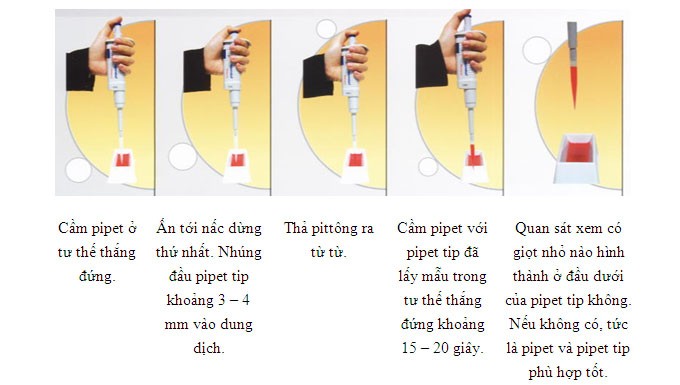 Cầm pipet ở tư thế thẳng đứng.

Ấn tới nấc dừng thứ nhất. Nhúng đầu pipet tip khoảng 3 – 4 mm vào dung dịch.

Thả pittông ra từ từ.

Cầm pipet với pipet tip đã lấy mẫu trong tư thế thẳng đứng khoảng 15 – 20 giây.

Quan sát xem có giọt nhỏ nào hình thành ở đầu dưới của pipet tip không. Nếu không có, tức là pipet và pipet tip phù hợp tốt.