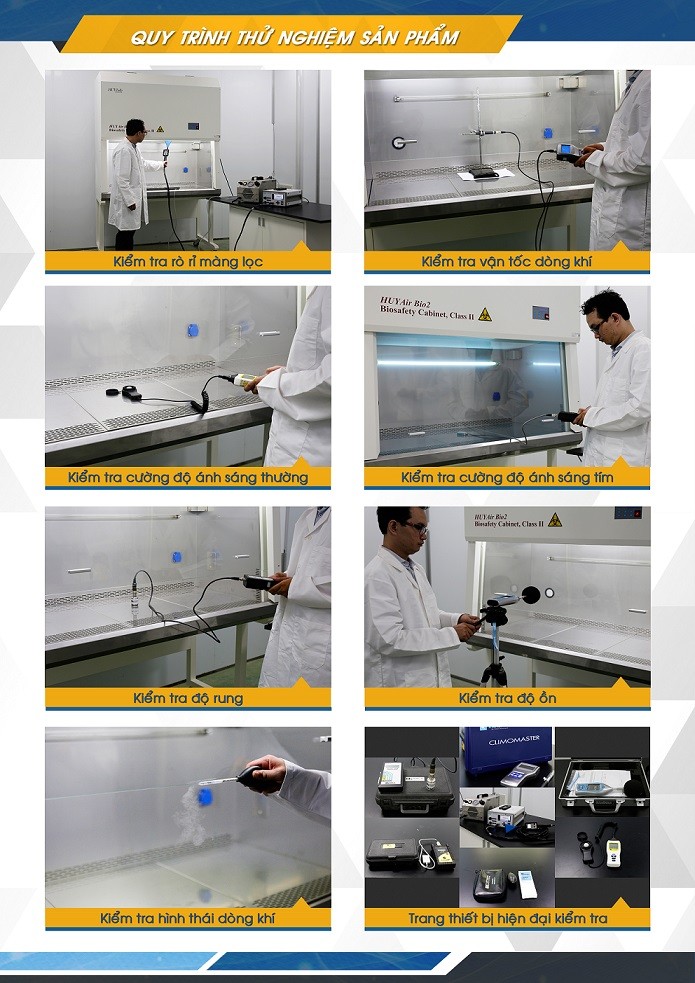 QUY TRÌNH THỬ NGHIỆM SẢN PHẨM

Kiểm tra rò rỉ màng lọc

Kiểm tra vận tốc dòng khí

Kiểm tra cường độ ánh sáng thường

HUYAir Bio2
Biosafety Cabinet, Class II

Kiểm tra cường độ ánh sáng tím

Kiểm tra độ rung

HUYAir Bio2
Biosafety Cabinet, Class II

Kiểm tra độ ồn

Kiểm tra hình thái dòng khí

CLIMOMASTER

Trang thiết bị hiện đại kiểm tra