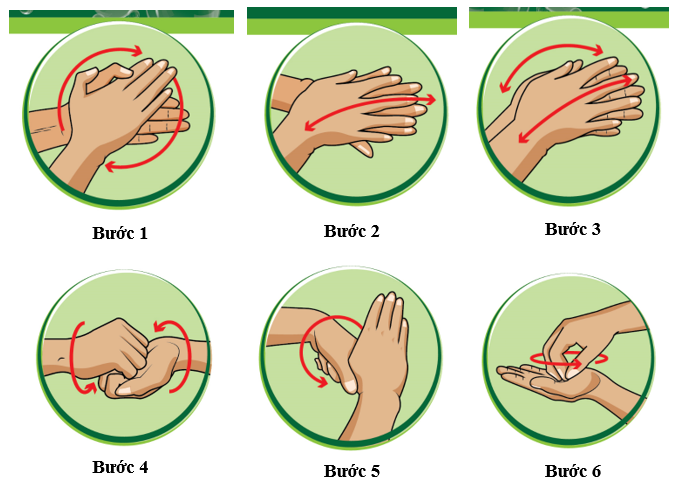 Bước 1

Bước 2

Bước 3

Bước 4

Bước 5

Bước 6